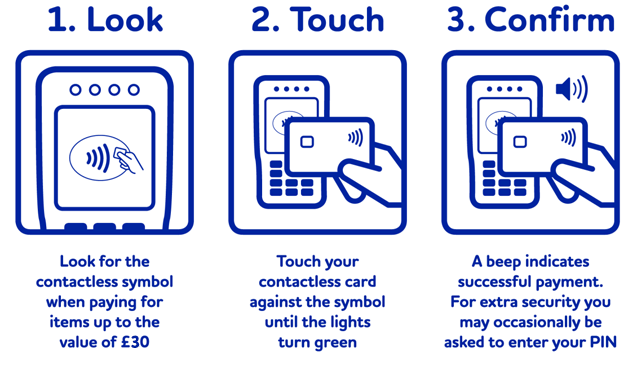 1. Look

Look for the contactless symbol when paying for items up to the value of £30

2. Touch

Touch your contactless card against the symbol until the lights turn green

3. Confirm

A beep indicates successful payment. For extra security you may occasionally be asked to enter your PIN